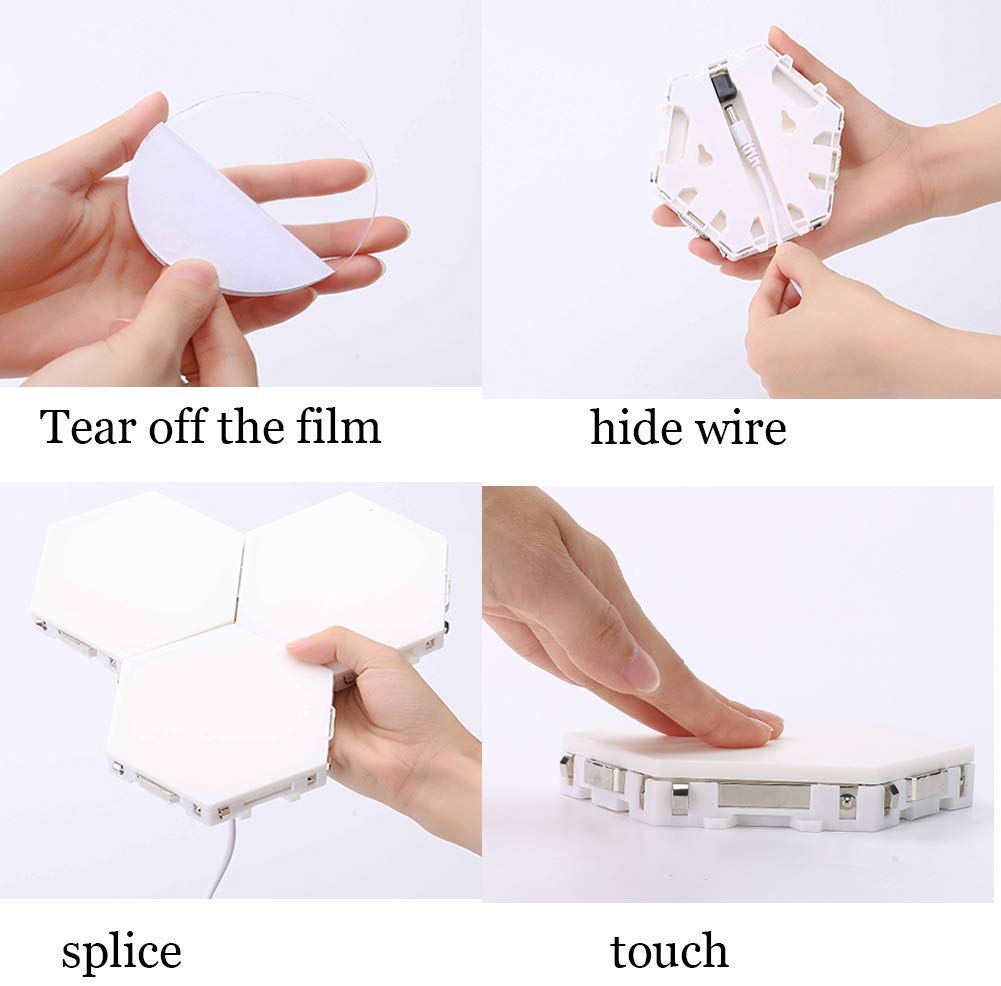 Tear off the film

hide wire

splice

touch