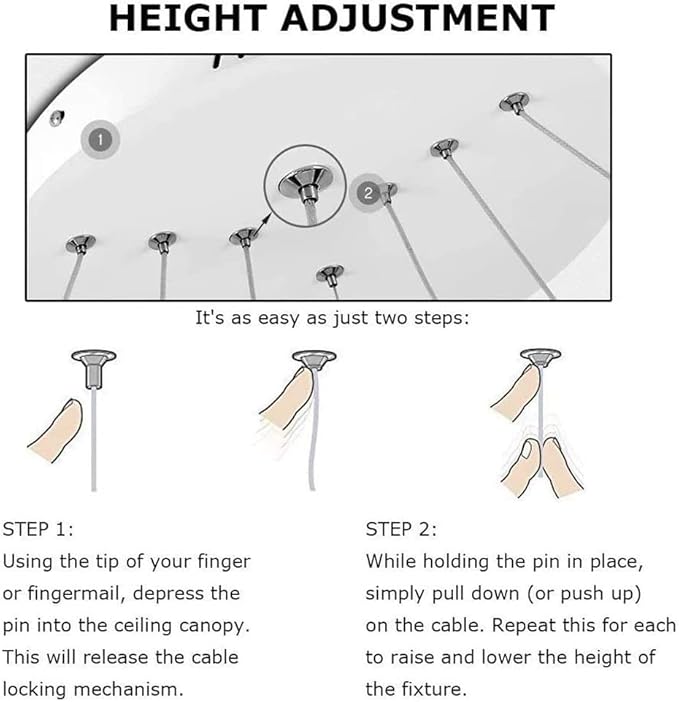 HEIGHT ADJUSTMENT

1

2

It's as easy as just two steps:

STEP 1:
Using the tip of your finger or fingermail, depress the pin into the ceiling canopy. This will release the cable locking mechanism.

STEP 2:
While holding the pin in place, simply pull down (or push up) on the cable. Repeat this for each to raise and lower the height of the fixture.